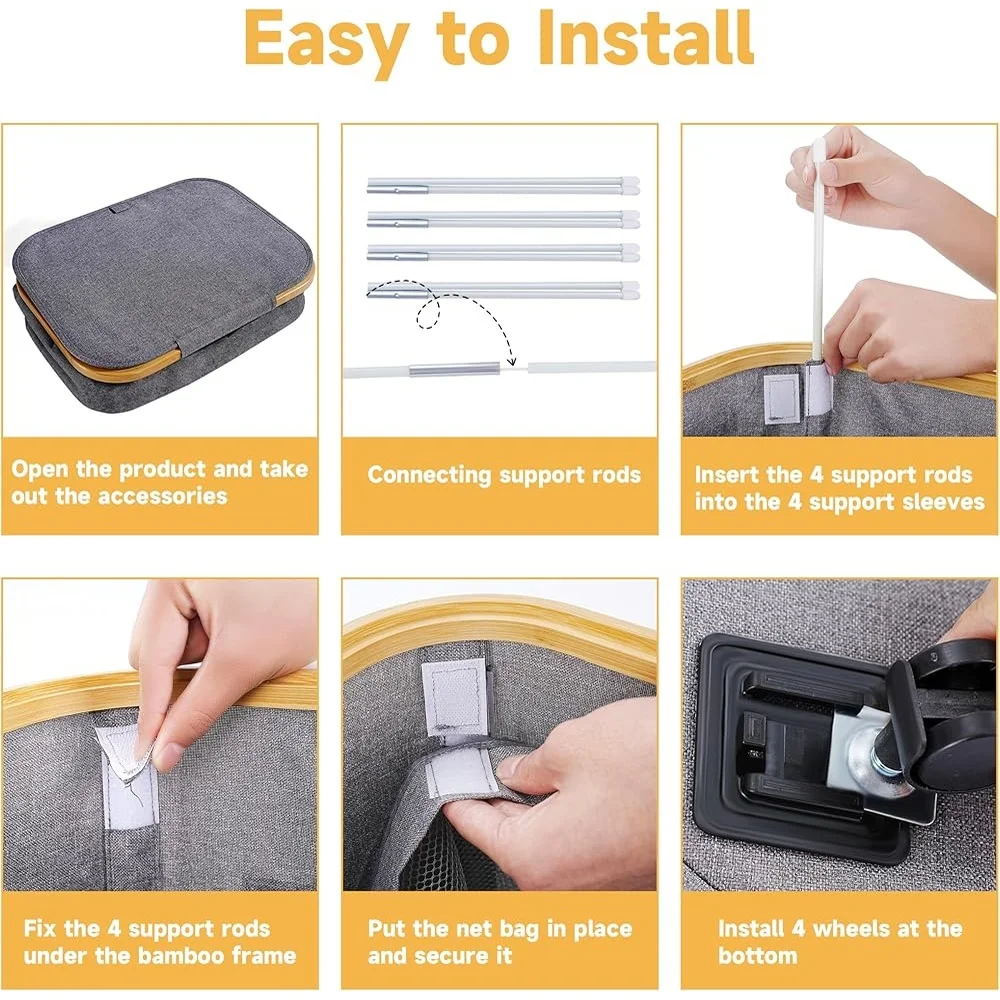 Easy to Install

Open the product and take out the accessories

Connecting support rods

Insert the 4 support rods into the 4 support sleeves

Fix the 4 support rods under the bamboo frame

Put the net bag in place and secure it

Install 4 wheels at the bottom